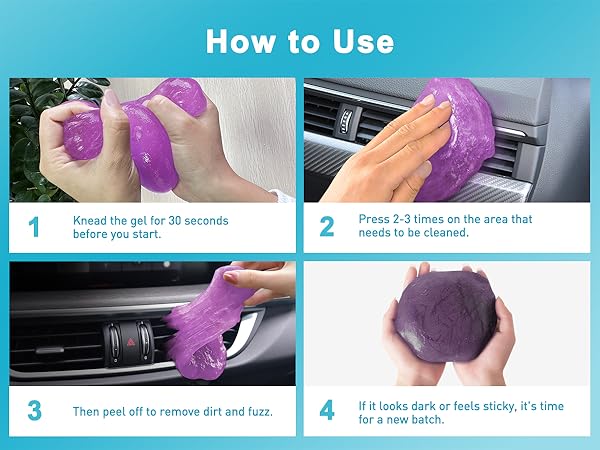 How to Use

1 Knead the gel for 30 seconds before you start.

2 Press 2-3 times on the area that needs to be cleaned.

3 Then peel off to remove dirt and fuzz.

4 If it looks dark or feels sticky, it's time for a new batch.