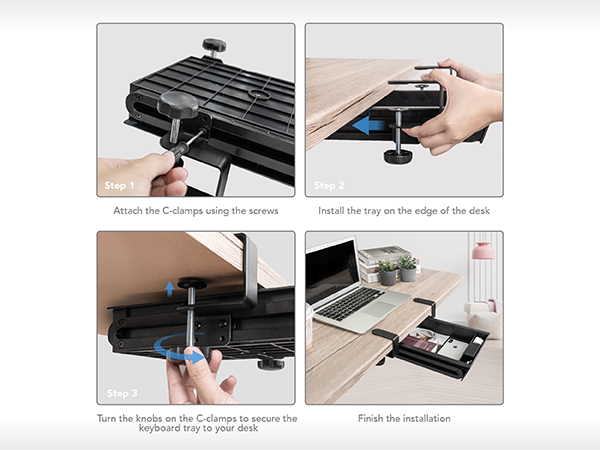 Step 1

Attach the C-clamps using the screws

Step 2

Install the tray on the edge of the desk

Step 3

Turn the knobs on the C-clamps to secure the keyboard tray to your desk

Finish the installation