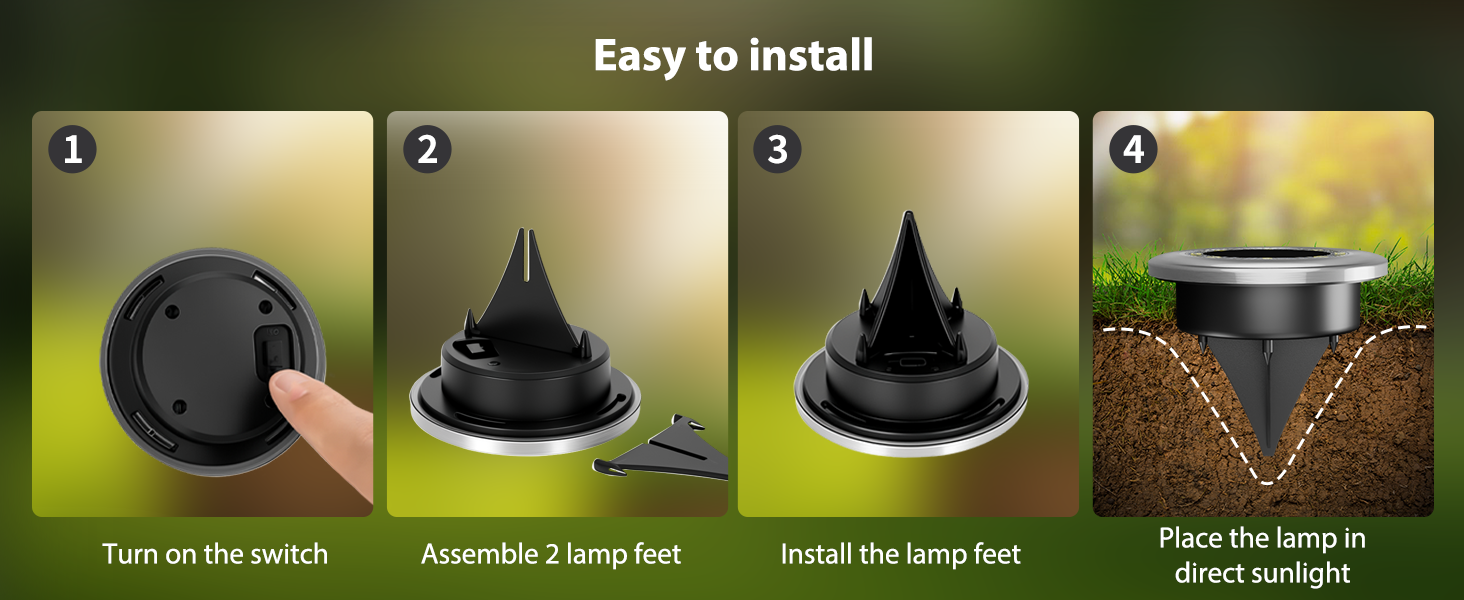 Easy to install

1

Turn on the switch

2

Assemble 2 lamp feet

3

Install the lamp feet

4

Place the lamp in direct sunlight