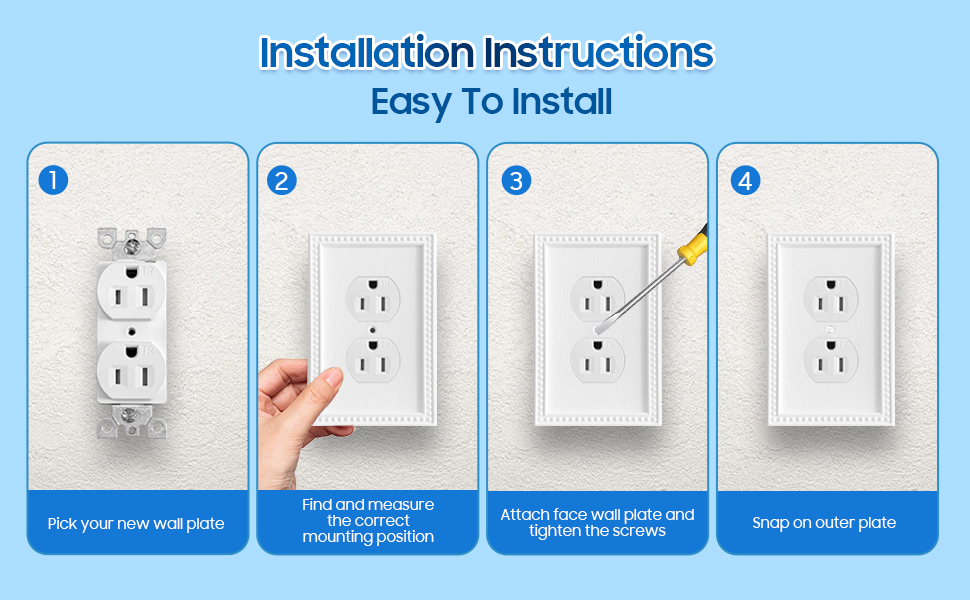 Installation Instructions
Easy To Install

1
Pick your new wall plate

2
Find and measure the correct mounting position

3
Attach face wall plate and tighten the screws

4
Snap on outer plate