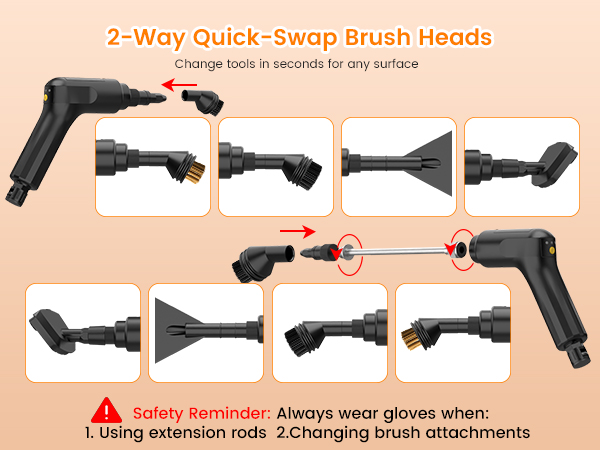 2-Way Quick-Swap Brush Heads

Change tools in seconds for any surface

Safety Reminder: Always wear gloves when:
1. Using extension rods 2.Changing brush attachments