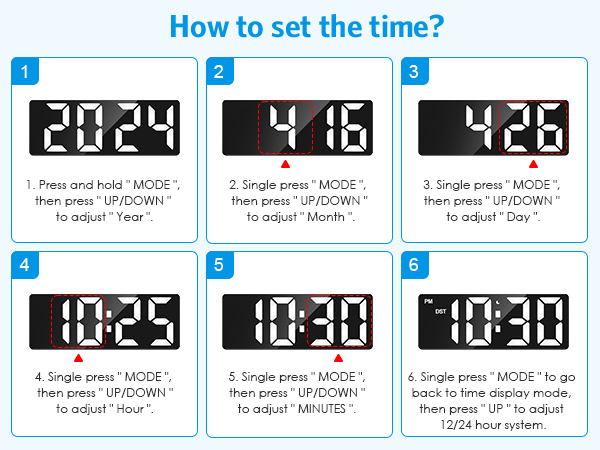 How to set the time?

1

2024

1. Press and hold " MODE ", then press " UP/DOWN " to adjust " Year ".

2

4 16

2. Single press " MODE ", then press " UP/DOWN " to adjust " Month ".

3

4 26

3. Single press " MODE ", then press " UP/DOWN " to adjust " Day ".

4

10:25

4. Single press " MODE ", then press " UP/DOWN " to adjust " Hour ".

5

10:30

5. Single press " MODE ", then press " UP/DOWN " to adjust " MINUTES ".

6

PM
DST
10:30

6. Single press " MODE " to go back to time display mode, then press " UP " to adjust 12/24 hour system.