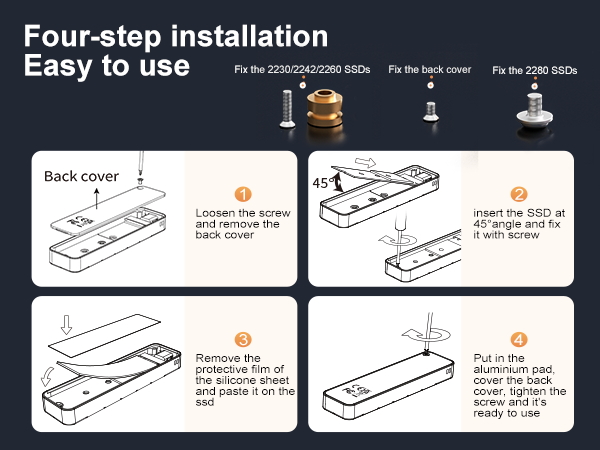 Four-step installation
Easy to use

Fix the 2230/2242/2260 SSDs

Fix the back cover

Fix the 2280 SSDs

Back cover

1
Loosen the screw and remove the back cover

45°

2
insert the SSD at 45°angle and fix it with screw

3
Remove the protective film of the silicone sheet and paste it on the ssd

4
Put in the aluminium pad, cover the back cover, tighten the screw and it's ready to use