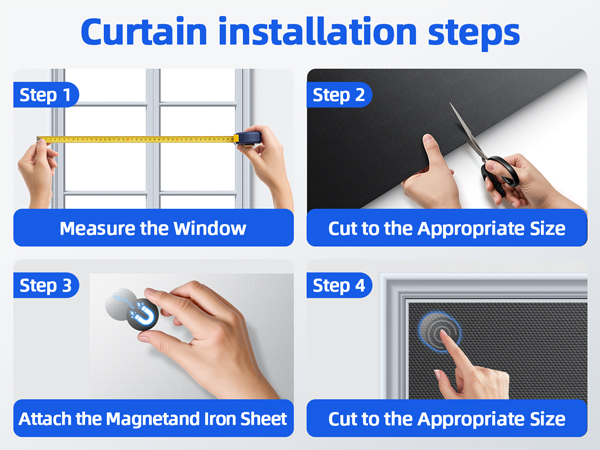 Curtain installation steps

Step 1
Measure the Window

Step 2
Cut to the Appropriate Size

Step 3
Attach the Magnetand Iron Sheet

Step 4
Cut to the Appropriate Size