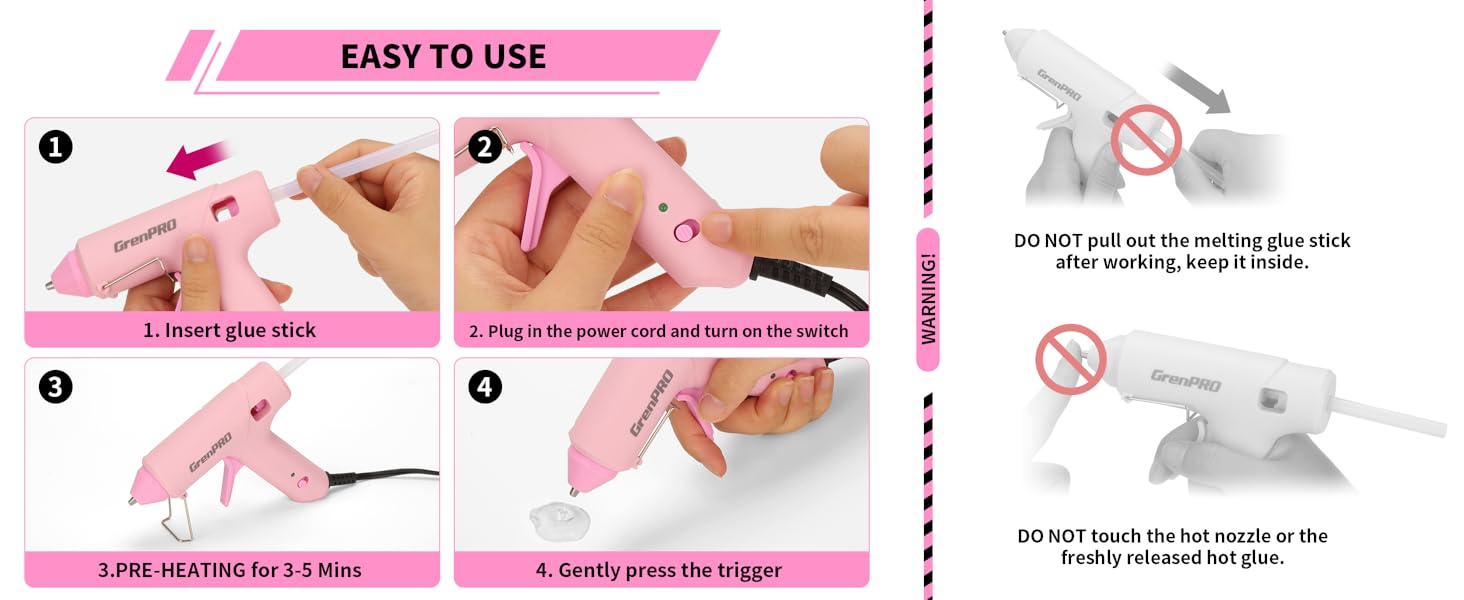 EASY TO USE

1
GrenPRO
1. Insert glue stick

2
2. Plug in the power cord and turn on the switch

3
GrenPRO
3.PRE-HEATING for 3-5 Mins

4
GrenPRO
4. Gently press the trigger

WARNING!

GrenPRO
DO NOT pull out the melting glue stick after working, keep it inside.

GrenPRO
DO NOT touch the hot nozzle or the freshly released hot glue.