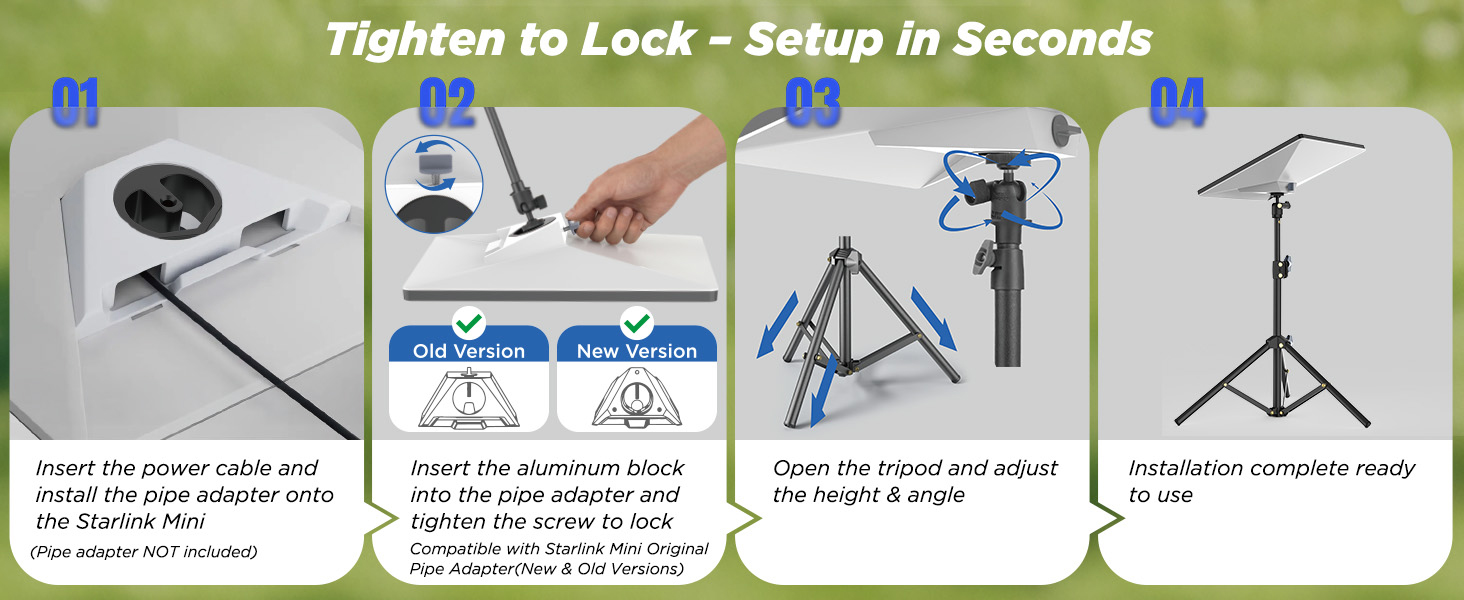 Tighten to Lock – Setup in Seconds

01

Insert the power cable and install the pipe adapter onto the Starlink Mini

(Pipe adapter NOT included)

02

Old Version

New Version

Insert the aluminum block into the pipe adapter and tighten the screw to lock

Compatible with Starlink Mini Original Pipe Adapter(New & Old Versions)

03

Open the tripod and adjust the height & angle

04

Installation complete ready to use