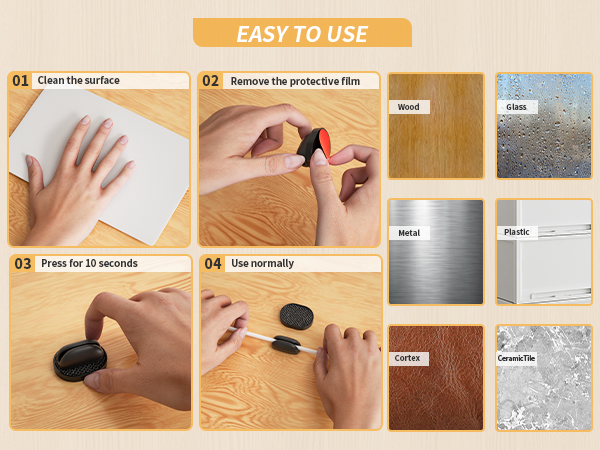 EASY TO USE

01 Clean the surface

02 Remove the protective film

03 Press for 10 seconds

04 Use normally

Wood

Glass

Metal

Plastic

Cortex

CeramicTile