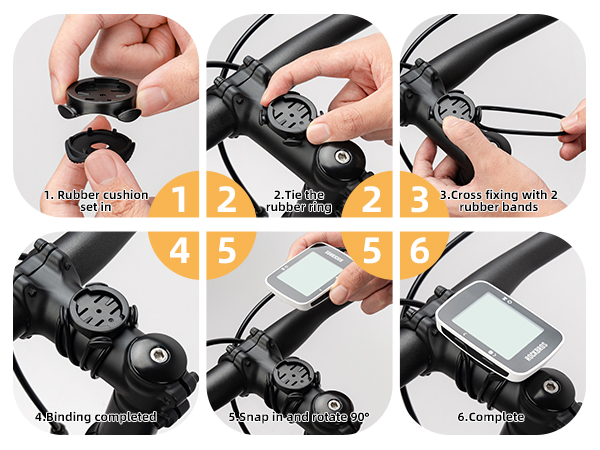 1. Rubber cushion set in

1

2

2.Tie the rubber ring

2

3

3.Cross fixing with 2 rubber bands

4

5

5

6

ROCKBROS

ROCKBROS

4.Binding completed

5.Snap in and rotate 90°

6.Complete