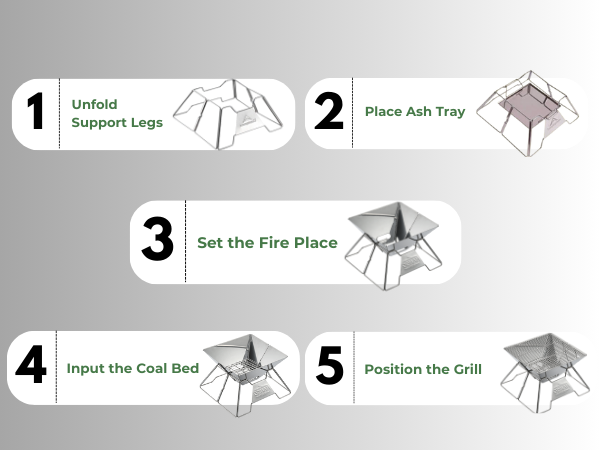 1 Unfold Support Legs

2 Place Ash Tray

3 Set the Fire Place

4 Input the Coal Bed

5 Position the Grill