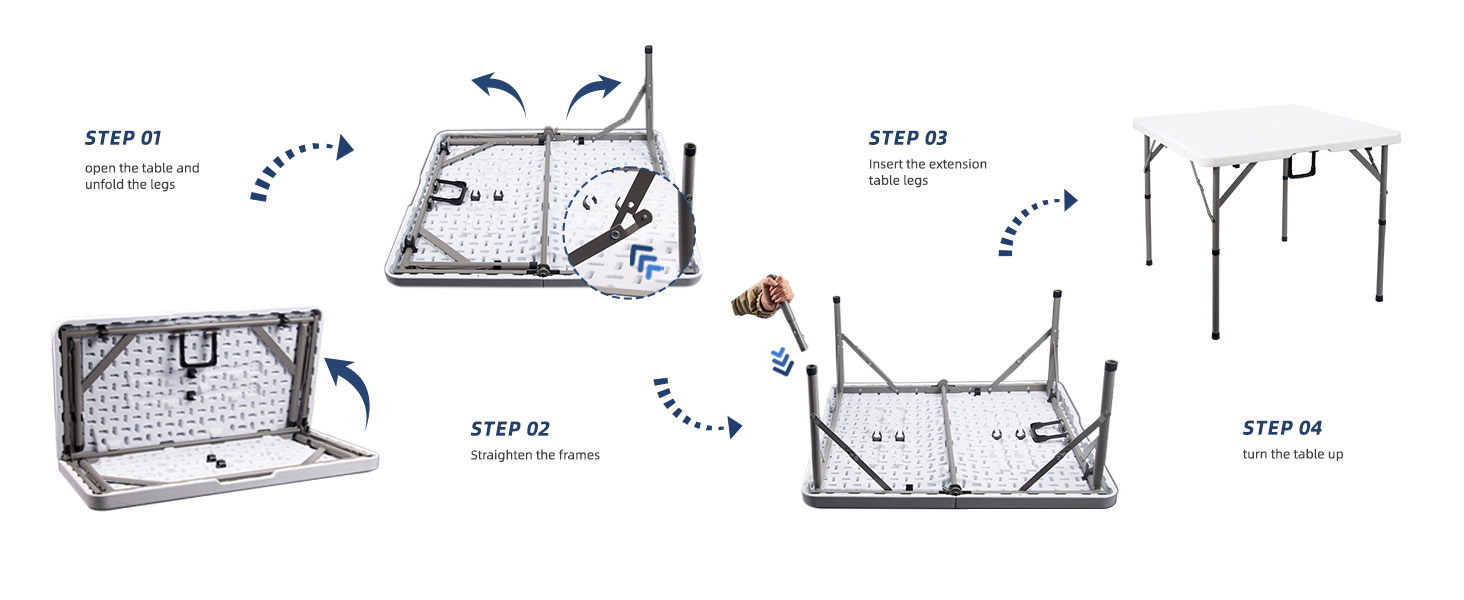 STEP 01
open the table and unfold the legs

STEP 02
Straighten the frames

STEP 03
Insert the extension table legs

STEP 04
turn the table up