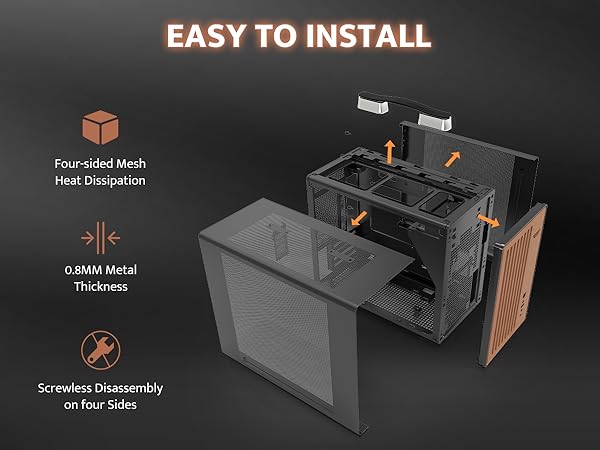 EASY TO INSTALL

Four-sided Mesh Heat Dissipation

0.8MM Metal Thickness

Screwless Disassembly on four Sides