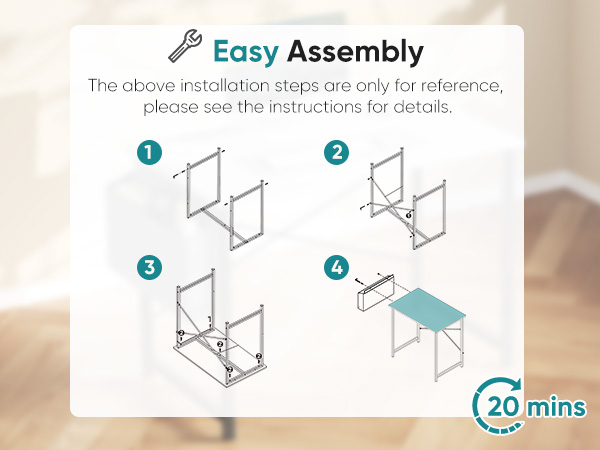 Easy Assembly

The above installation steps are only for reference, please see the instructions for details.

1

2

3

4

20 mins