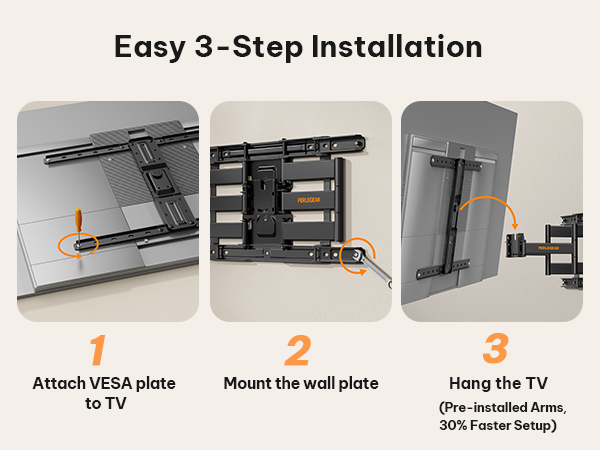 Easy 3-Step Installation

PERLEGEAR

PERLEGEAR

1
Attach VESA plate to TV

2
Mount the wall plate

3
Hang the TV
(Pre-installed Arms, 30% Faster Setup)