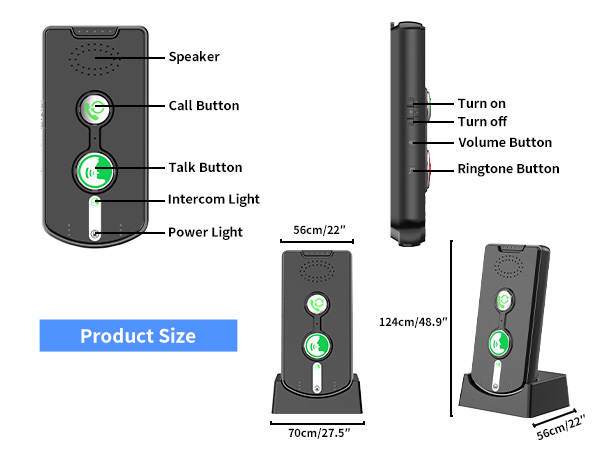 Speaker

Call Button

Talk Button

Intercom Light

Power Light

Turn on

Turn off

Volume Button

Ringtone Button

Product Size

56cm/22"

124cm/48.9"

70cm/27.5"

56cm/22"