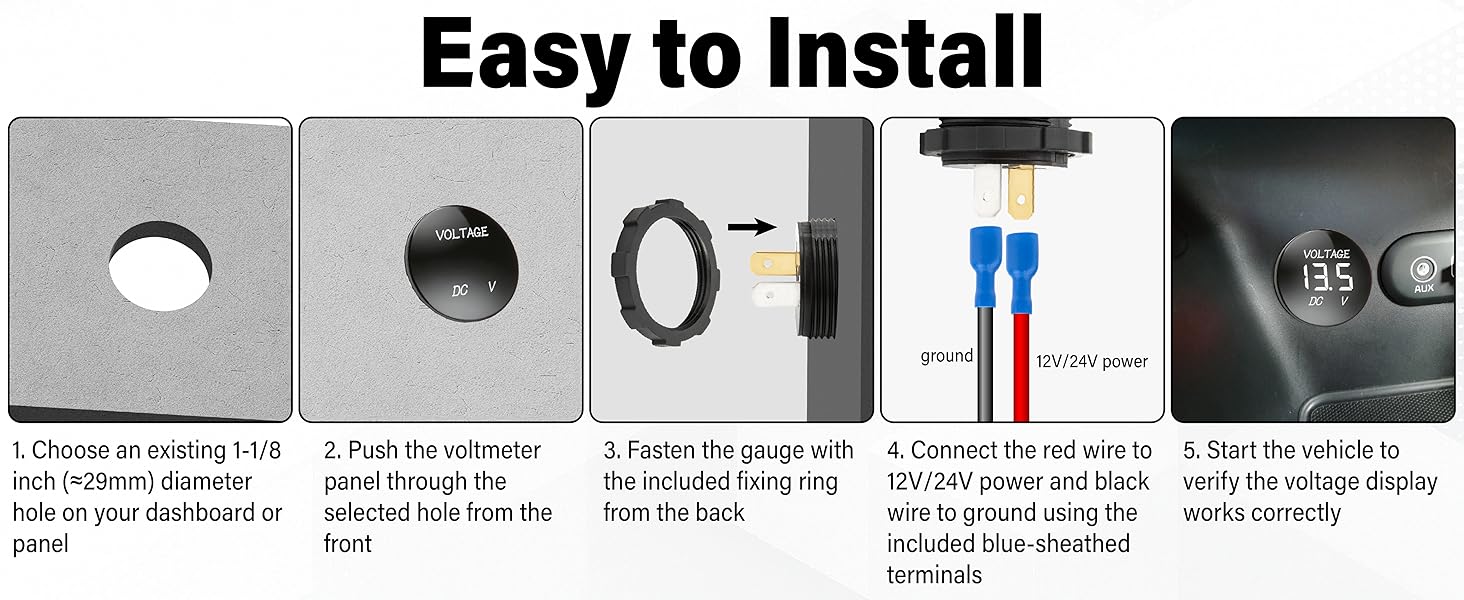 Easy to Install

VOLTAGE
DC V

ground
12V/24V power

VOLTAGE
13.5
DC V
AUX

1. Choose an existing 1-1/8 inch (≈29mm) diameter hole on your dashboard or panel

2. Push the voltmeter panel through the selected hole from the front

3. Fasten the gauge with the included fixing ring from the back

4. Connect the red wire to 12V/24V power and black wire to ground using the included blue-sheathed terminals

5. Start the vehicle to verify the voltage display works correctly