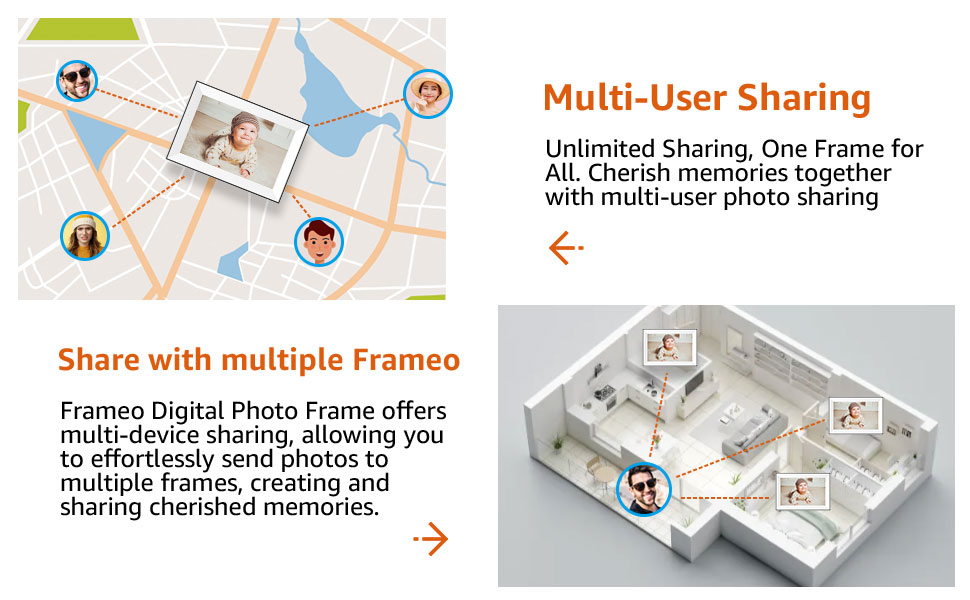 Multi-User Sharing

Unlimited Sharing, One Frame for All. Cherish memories together with multi-user photo sharing

Share with multiple Frameo

Frameo Digital Photo Frame offers multi-device sharing, allowing you to effortlessly send photos to multiple frames, creating and sharing cherished memories.