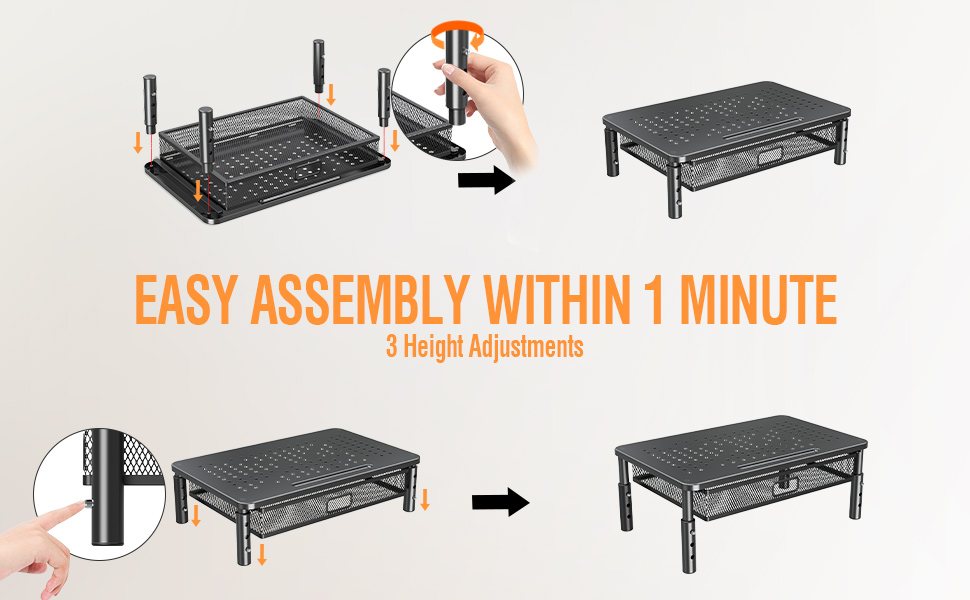 EASY ASSEMBLY WITHIN 1 MINUTE
3 Height Adjustments