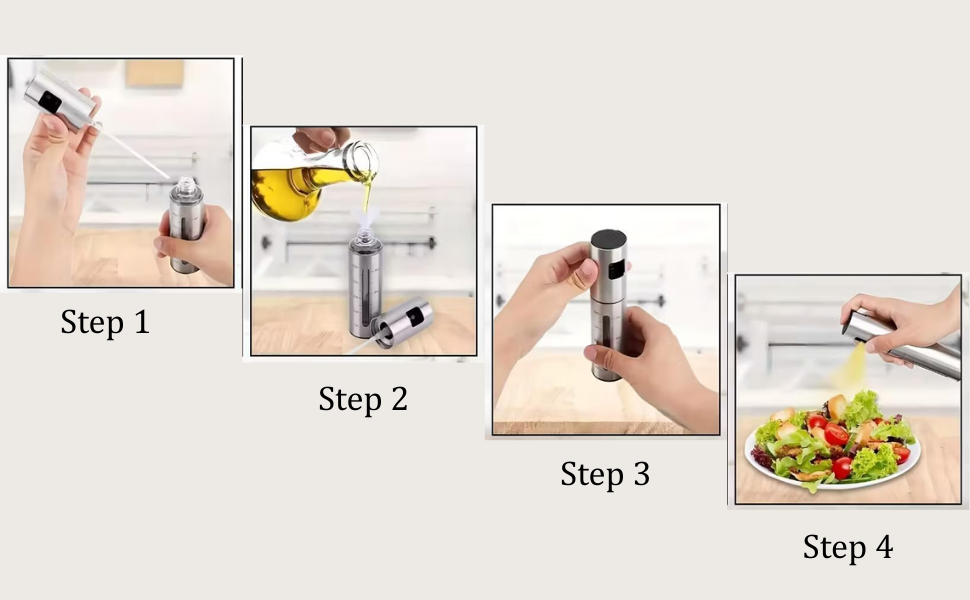 Step 1

Step 2

Step 3

Step 4