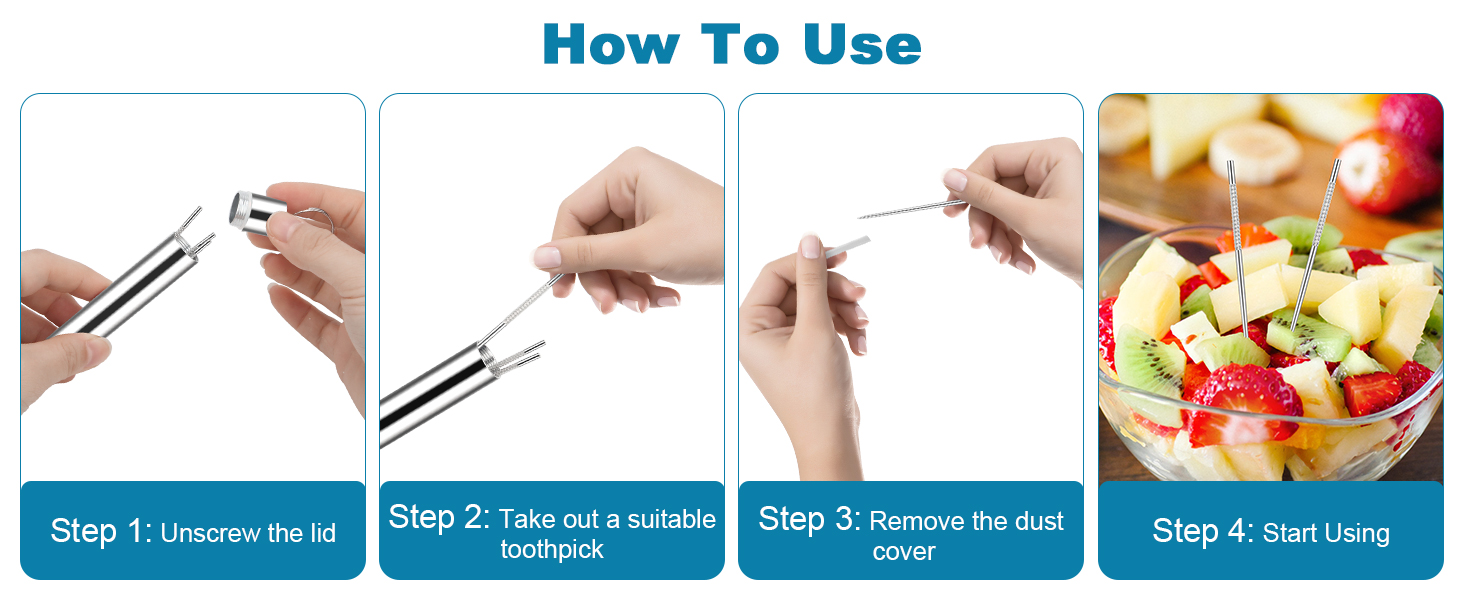 How To Use

Step 1: Unscrew the lid

Step 2: Take out a suitable toothpick

Step 3: Remove the dust cover

Step 4: Start Using