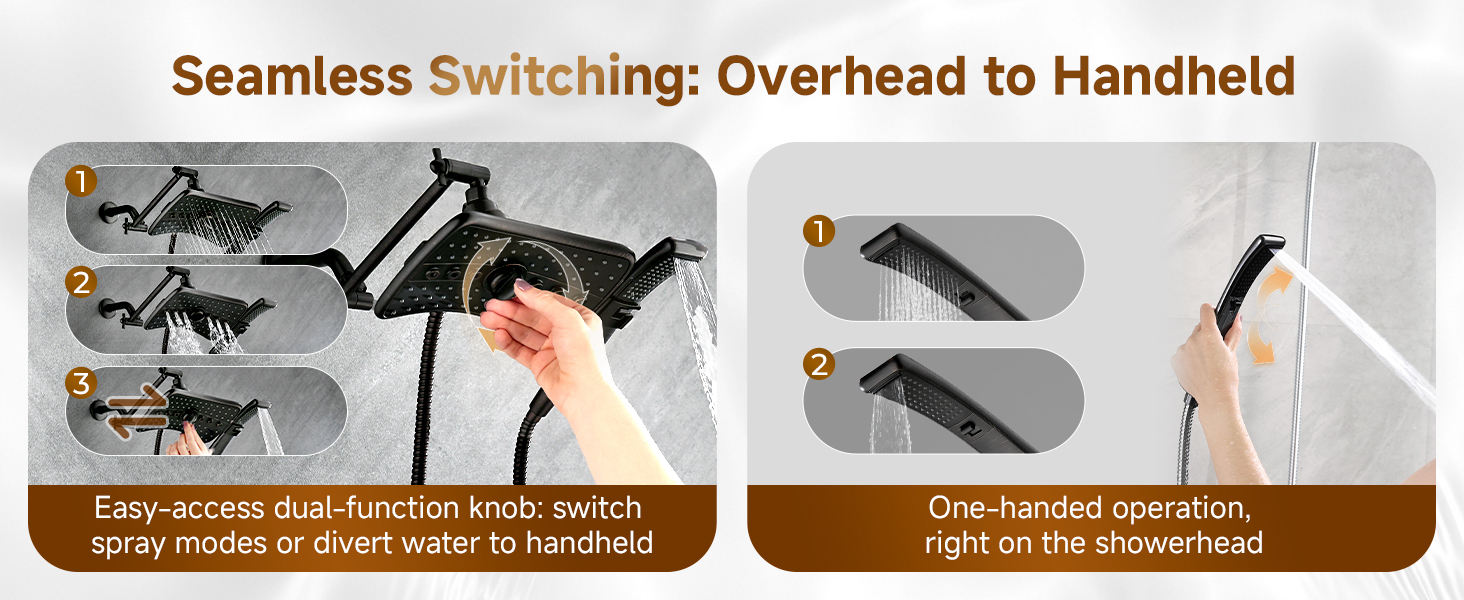 Seamless Switching: Overhead to Handheld

1

2

3

Easy-access dual-function knob: switch spray modes or divert water to handheld

1

2

One-handed operation, right on the showerhead