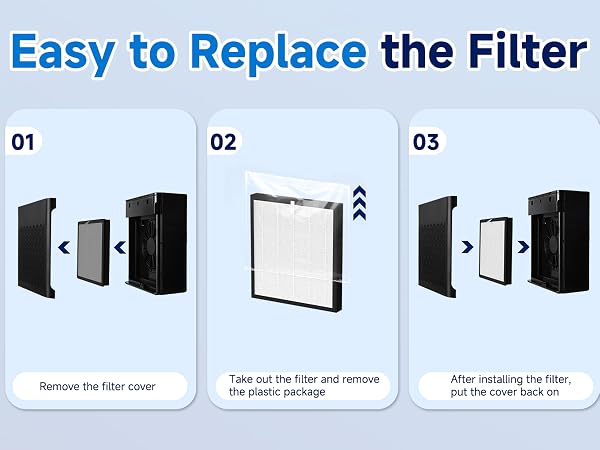 Easy to Replace the Filter

01

Remove the filter cover

02

Take out the filter and remove the plastic package

03

After installing the filter, put the cover back on