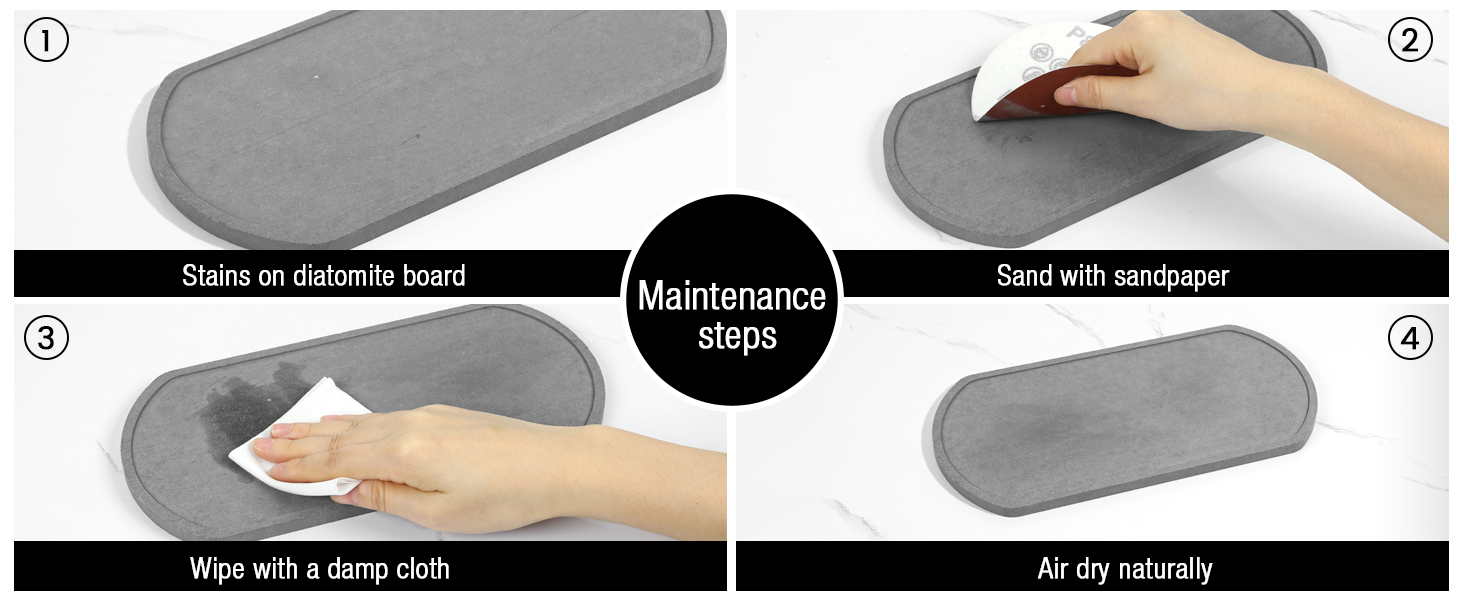 ①

Stains on diatomite board

②

Sand with sandpaper

Maintenance steps

③

Wipe with a damp cloth

④

Air dry naturally