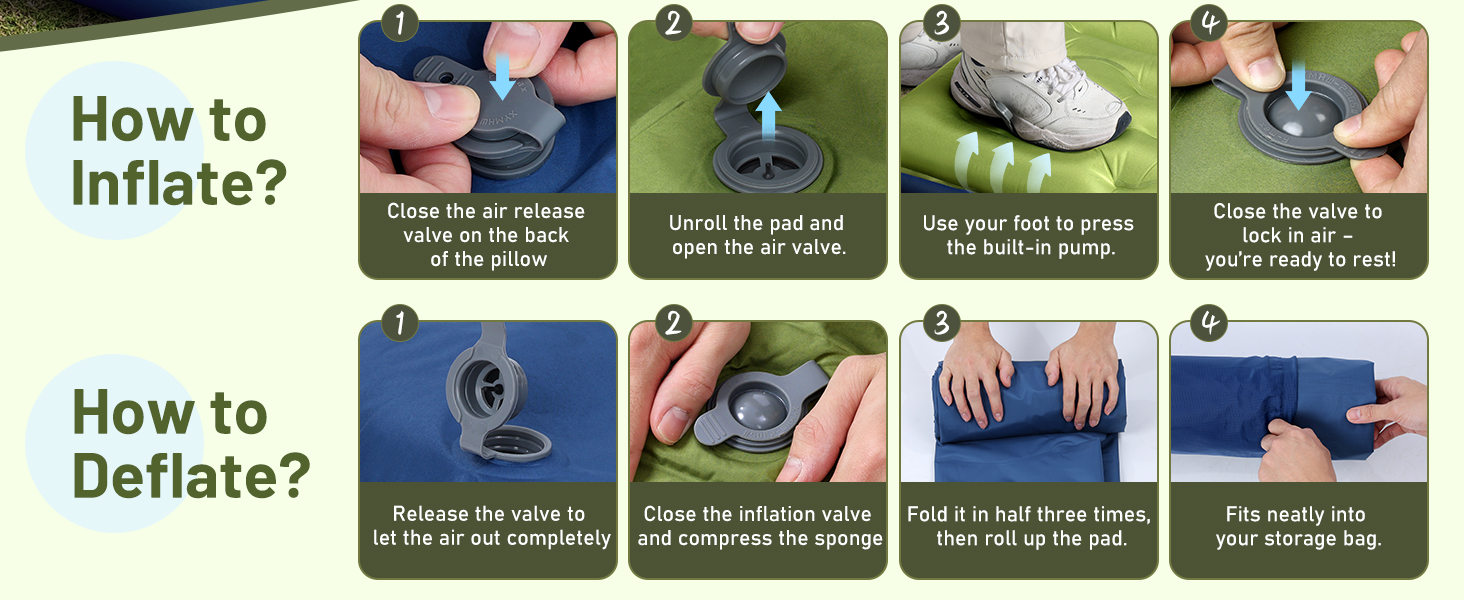 How to Inflate?

1
Close the air release valve on the back of the pillow

2
Unroll the pad and open the air valve.

3
Use your foot to press the built-in pump.

4
Close the valve to lock in air – you're ready to rest!

How to Deflate?

1
Release the valve to let the air out completely

2
Close the inflation valve and compress the sponge

3
Fold it in half three times, then roll up the pad.

4
Fits neatly into your storage bag.