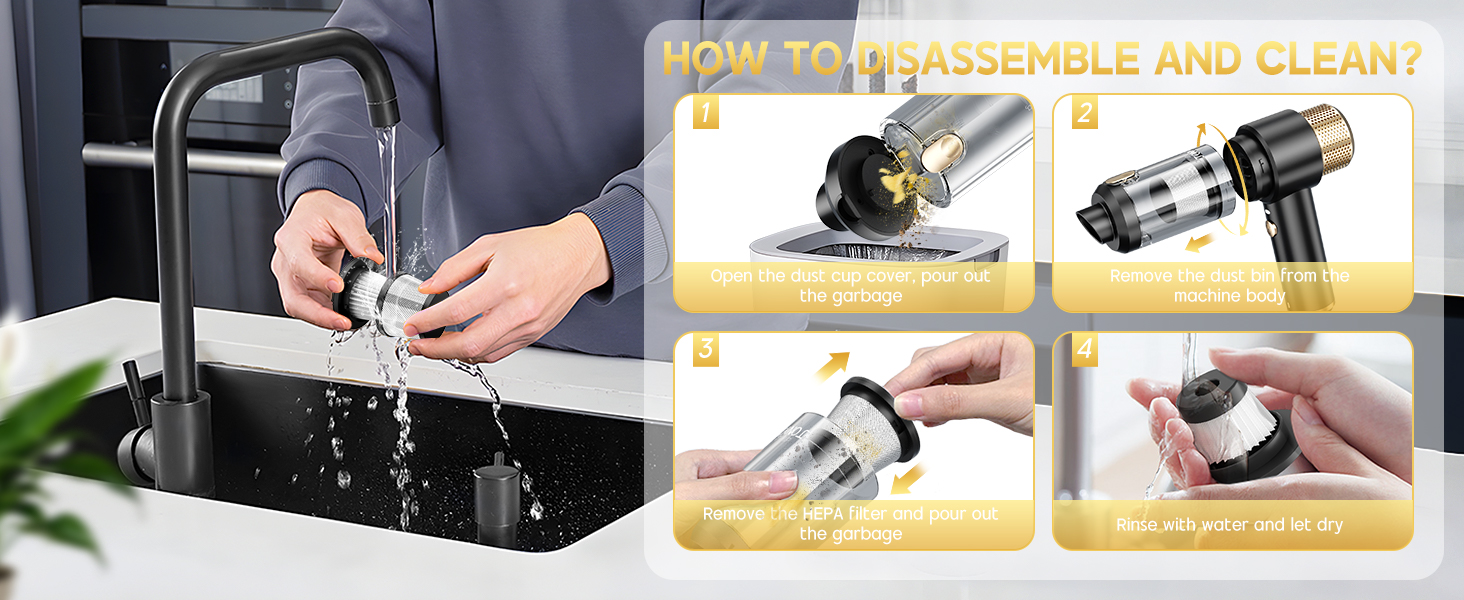 HOW TO DISASSEMBLE AND CLEAN?

1

Open the dust cup cover, pour out the garbage

2

Remove the dust bin from the machine body

3

Remove the HEPA filter and pour out the garbage

4

Rinse with water and let dry