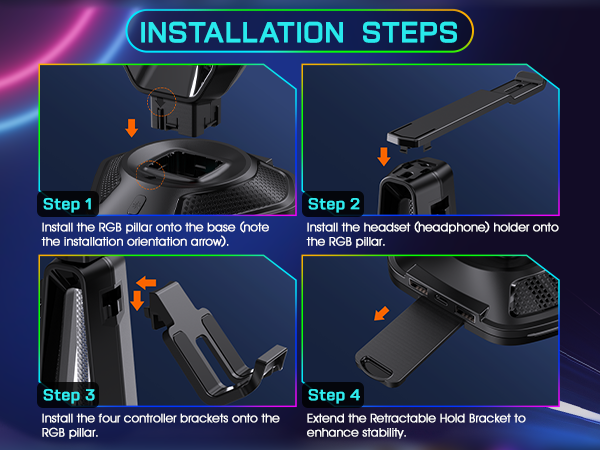 INSTALLATION STEPS

Step 1
Install the RGB pillar onto the base (note the installation orientation arrow).

Step 2
Install the headset (headphone) holder onto the RGB pillar.

Step 3
Install the four controller brackets onto the RGB pillar.

Step 4
Extend the Retractable Hold Bracket to enhance stability.