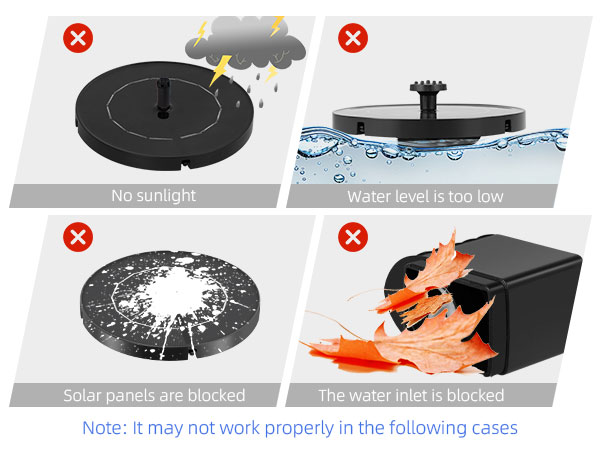 No sunlight

Water level is too low

Solar panels are blocked

The water inlet is blocked

Note: It may not work properly in the following cases