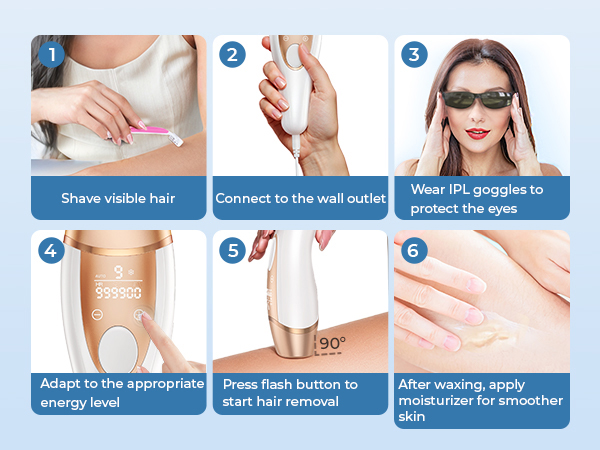 1
Shave visible hair

2
Connect to the wall outlet

3
Wear IPL goggles to protect the eyes

4
AUTO 9
HR 999900
Adapt to the appropriate energy level

5
90°
Press flash button to start hair removal

6
After waxing, apply moisturizer for smoother skin