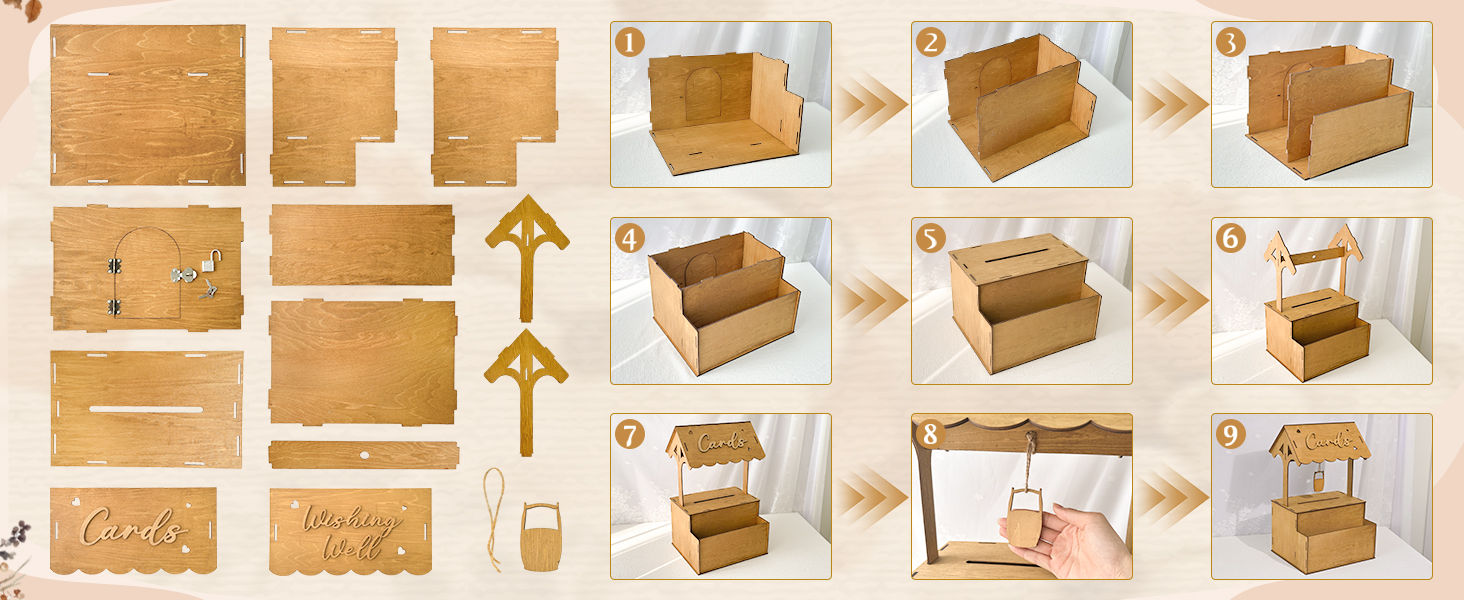 Cards

Wishing Well

1

2

3

4

5

6

7
Cards

8

9
Cards