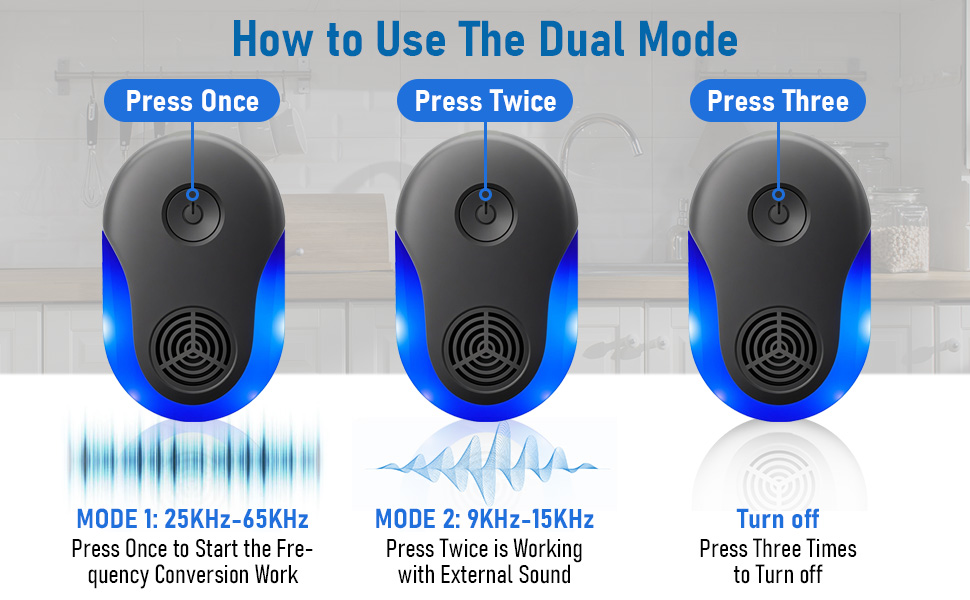 How to Use The Dual Mode

Press Once

Press Twice

Press Three

MODE 1: 25KHz-65KHz
Press Once to Start the Frequency Conversion Work

MODE 2: 9KHz-15KHz
Press Twice is Working with External Sound

Turn off
Press Three Times to Turn off