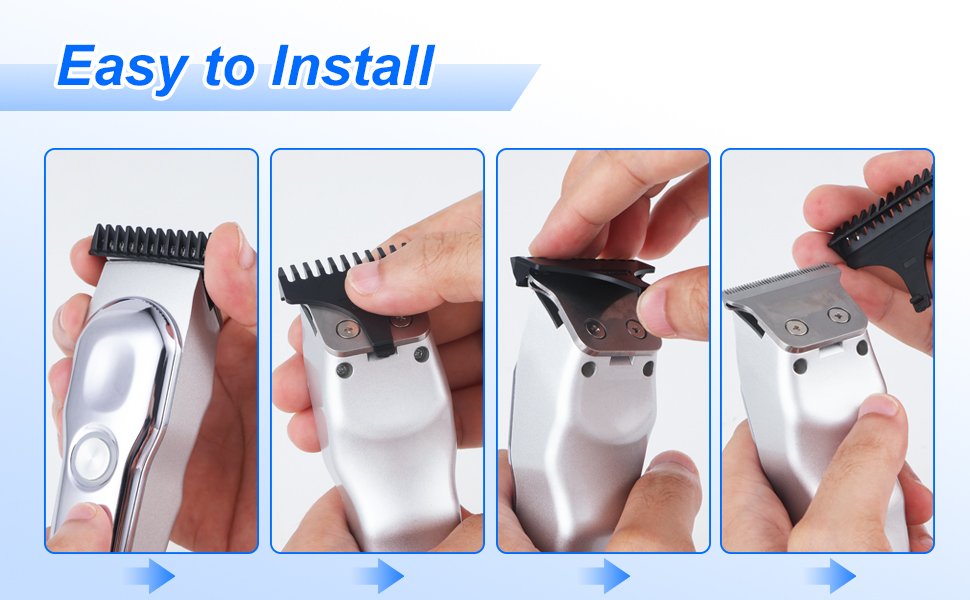 Easy to Install