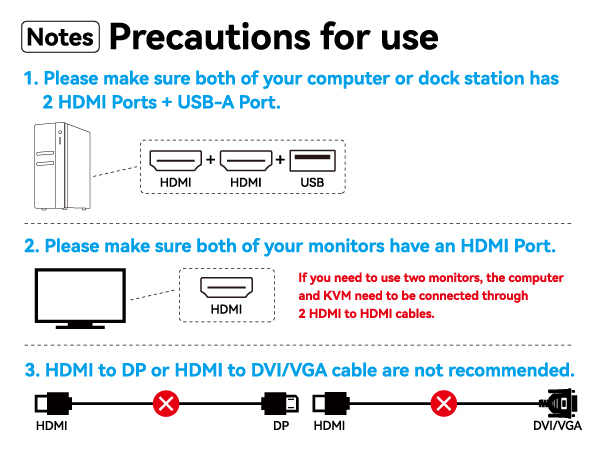 Notes Precautions for use

1. Please make sure both of your computer or dock station has 2 HDMI Ports + USB-A Port.

HDMI + HDMI + USB

2. Please make sure both of your monitors have an HDMI Port.

HDMI

If you need to use two monitors, the computer and KVM need to be connected through 2 HDMI to HDMI cables.

3. HDMI to DP or HDMI to DVI/VGA cable are not recommended.

HDMI DP HDMI DVI/VGA