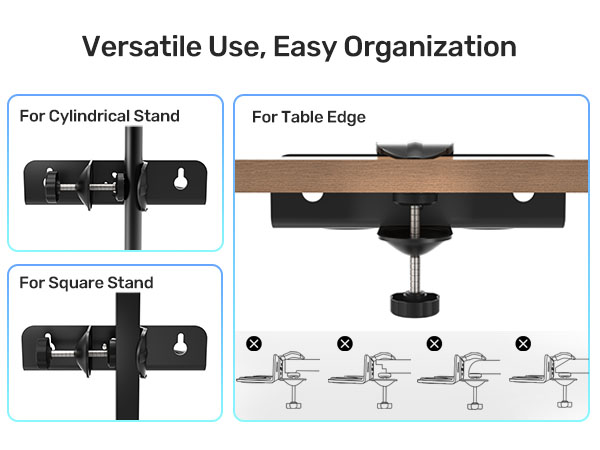 Versatile Use, Easy Organization

For Cylindrical Stand

For Square Stand

For Table Edge