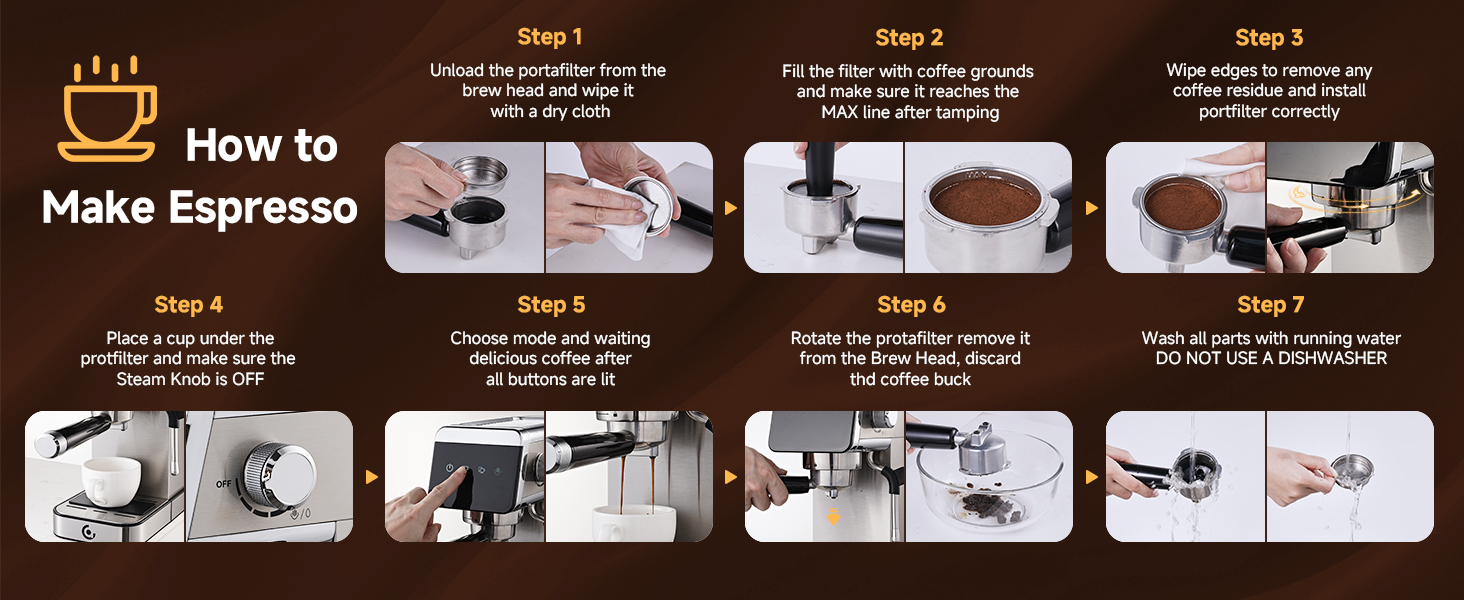 How to Make Espresso

Step 1
Unload the portafilter from the brew head and wipe it with a dry cloth

Step 2
Fill the filter with coffee grounds and make sure it reaches the MAX line after tamping

MAX

Step 3
Wipe edges to remove any coffee residue and install portfilter correctly

Step 4
Place a cup under the protfilter and make sure the Steam Knob is OFF

OFF

Step 5
Choose mode and waiting delicious coffee after all buttons are lit

Step 6
Rotate the protafilter remove it from the Brew Head, discard thd coffee buck

Step 7
Wash all parts with running water DO NOT USE A DISHWASHER