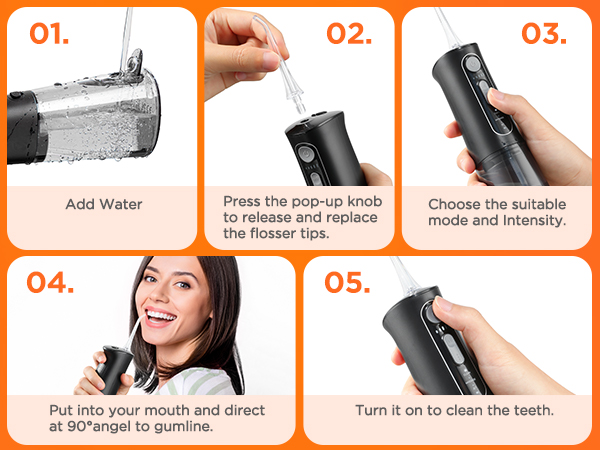 01.

Add Water

02.

Press the pop-up knob to release and replace the flosser tips.

03.

Choose the suitable mode and Intensity.

04.

Put into your mouth and direct at 90°angel to gumline.

05.

Turn it on to clean the teeth.