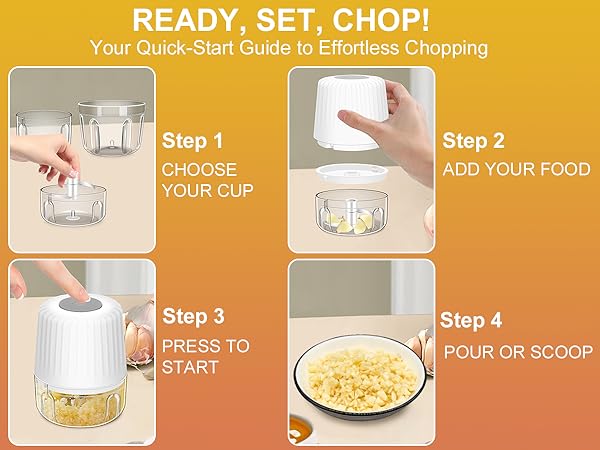 READY, SET, CHOP!
Your Quick-Start Guide to Effortless Chopping

Step 1
CHOOSE YOUR CUP

Step 2
ADD YOUR FOOD

Step 3
PRESS TO START

Step 4
POUR OR SCOOP