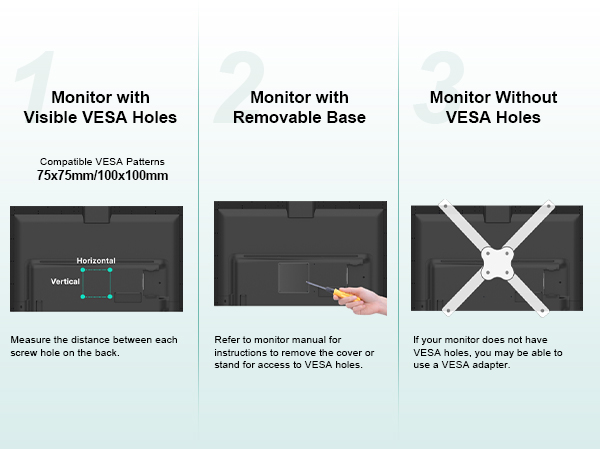 1
Monitor with Visible VESA Holes

Compatible VESA Patterns
75x75mm/100x100mm

Horizontal
Vertical

Measure the distance between each screw hole on the back.

2
Monitor with Removable Base

Refer to monitor manual for instructions to remove the cover or stand for access to VESA holes.

3
Monitor Without VESA Holes

If your monitor does not have VESA holes, you may be able to use a VESA adapter.