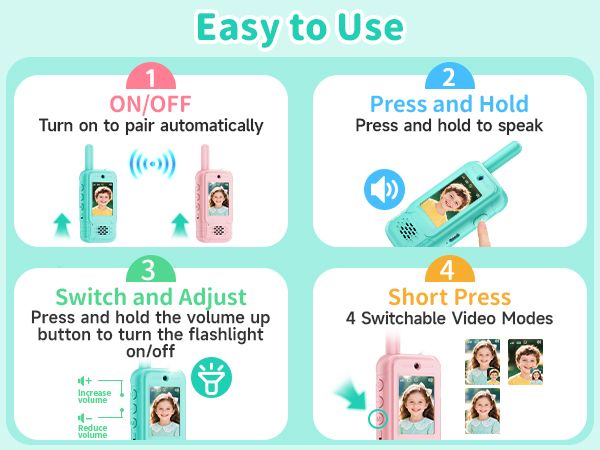 Easy to Use

1
ON/OFF
Turn on to pair automatically

2
Press and Hold
Press and hold to speak

3
Switch and Adjust
Press and hold the volume up button to turn the flashlight on/off

Increase volume

Reduce volume

4
Short Press
4 Switchable Video Modes