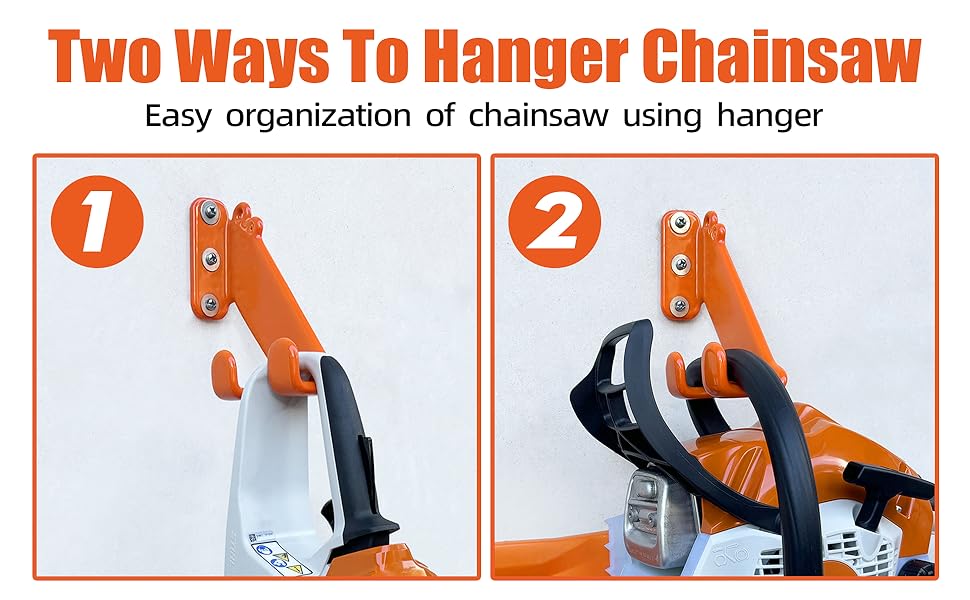 Two Ways To Hanger Chainsaw

Easy organization of chainsaw using hanger

1

2