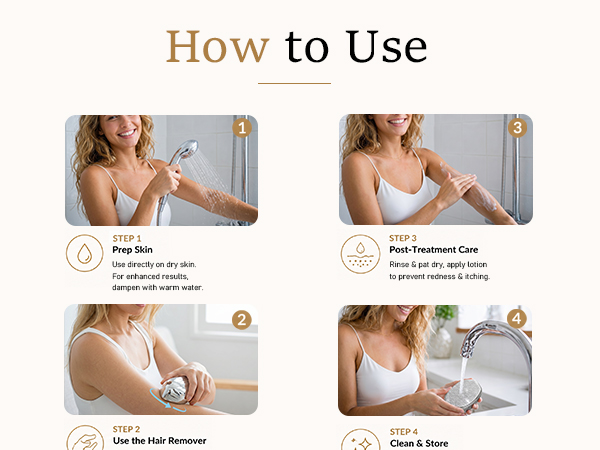 How to Use

1

STEP 1
Prep Skin
Use directly on dry skin. For enhanced results, dampen with warm water.

2

STEP 2
Use the Hair Remover

3

STEP 3
Post-Treatment Care
Rinse & pat dry, apply lotion to prevent redness & itching.

4

STEP 4
Clean & Store