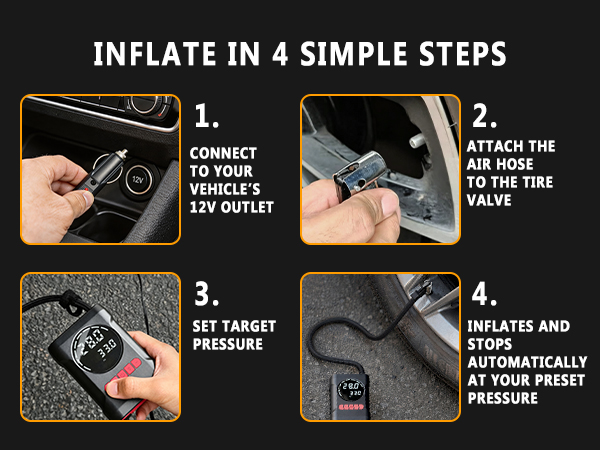 INFLATE IN 4 SIMPLE STEPS

12V

1.

CONNECT TO YOUR VEHICLE'S 12V OUTLET

2.

ATTACH THE AIR HOSE TO THE TIRE VALVE

28.0
33.0

3.

SET TARGET PRESSURE

28.0
33.0

4.

INFLATES AND STOPS AUTOMATICALLY AT YOUR PRESET PRESSURE