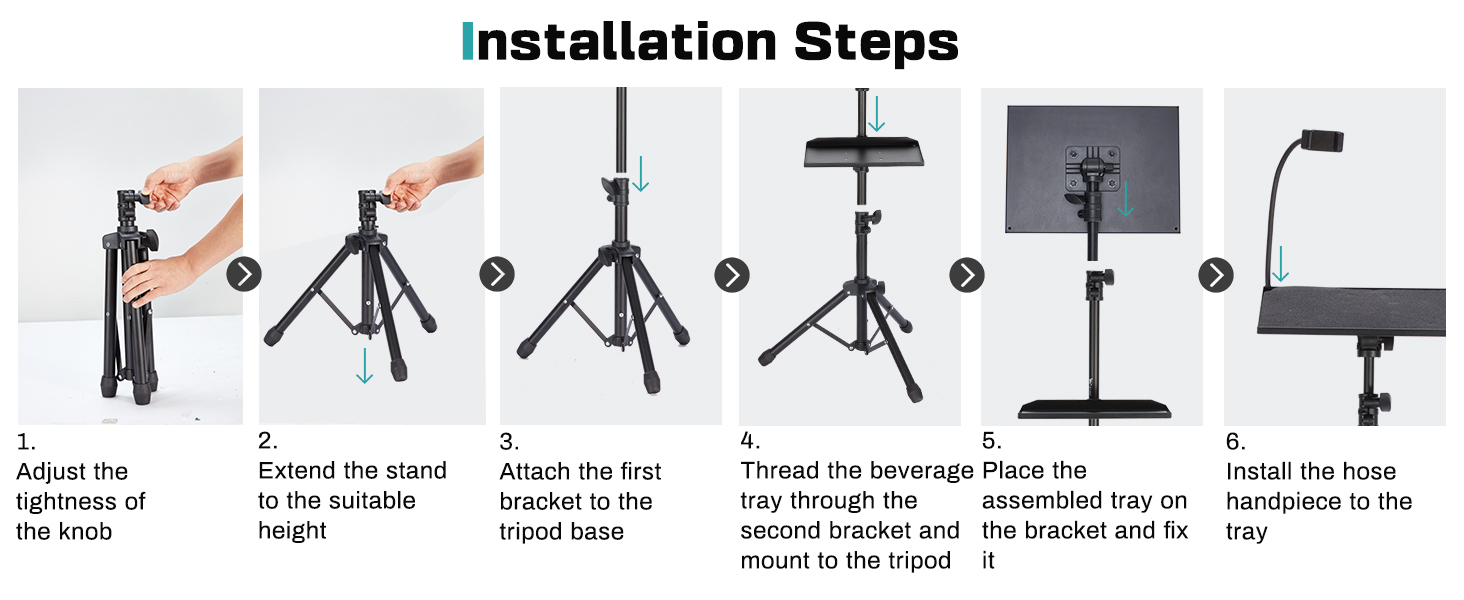 Installation Steps

1.
Adjust the tightness of the knob

2.
Extend the stand to the suitable height

3.
Attach the first bracket to the tripod base

4.
Thread the beverage tray through the second bracket and mount to the tripod

5.
Place the assembled tray on the bracket and fix it

6.
Install the hose handpiece to the tray