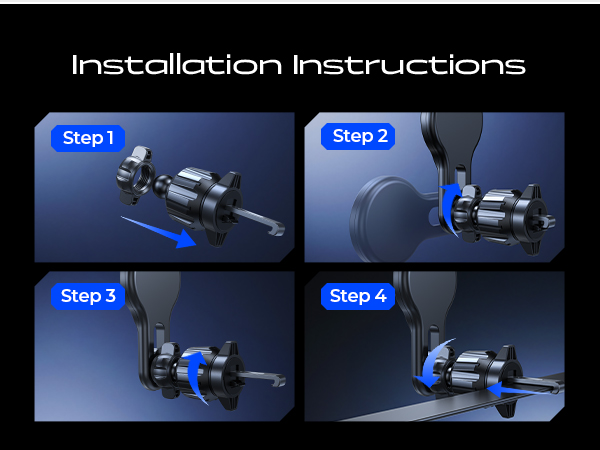 Installation Instructions

Step 1

Step 2

Step 3

Step 4