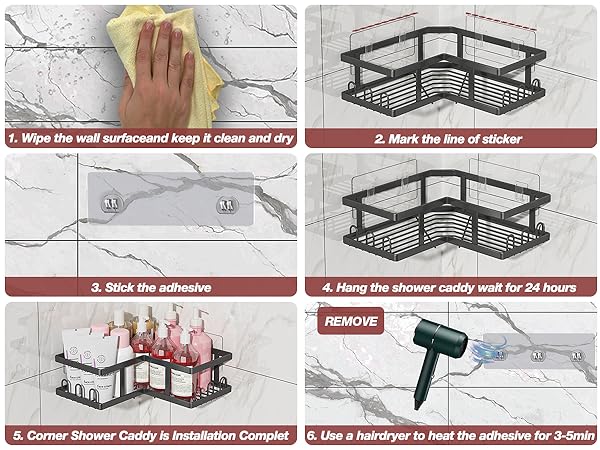 1. Wipe the wall surfaceand keep it clean and dry

2. Mark the line of sticker

3. Stick the adhesive

4. Hang the shower caddy wait for 24 hours

5. Corner Shower Caddy is Installation Complet

REMOVE

6. Use a hairdryer to heat the adhesive for 3-5min