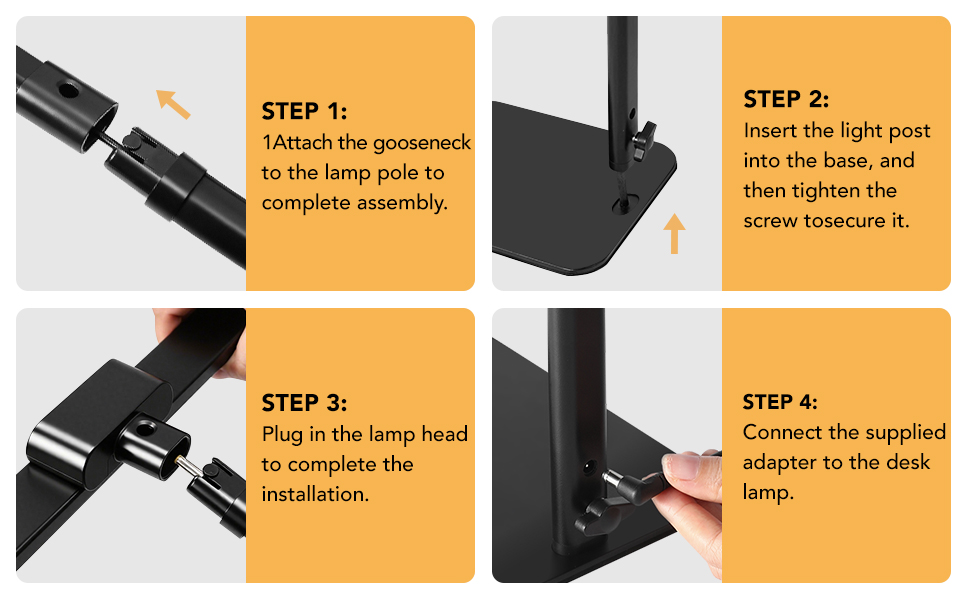 STEP 1:
1Attach the gooseneck to the lamp pole to complete assembly.

STEP 2:
Insert the light post into the base, and then tighten the screw tosecure it.

STEP 3:
Plug in the lamp head to complete the installation.

STEP 4:
Connect the supplied adapter to the desk lamp.