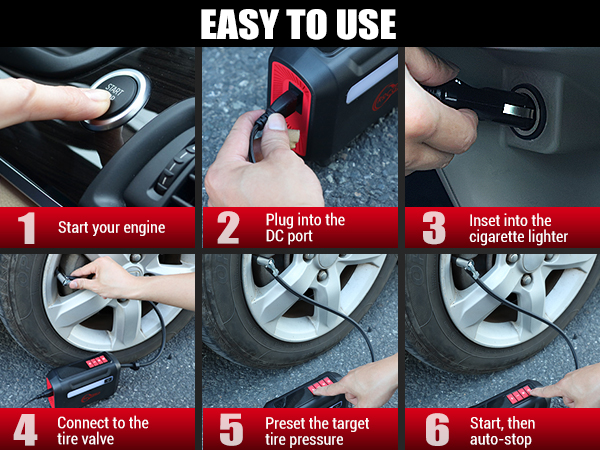 EASY TO USE

START

1 Start your engine

2 Plug into the DC port

3 Inset into the cigarette lighter

4 Connect to the tire valve

5 Preset the target tire pressure

6 Start, then auto-stop