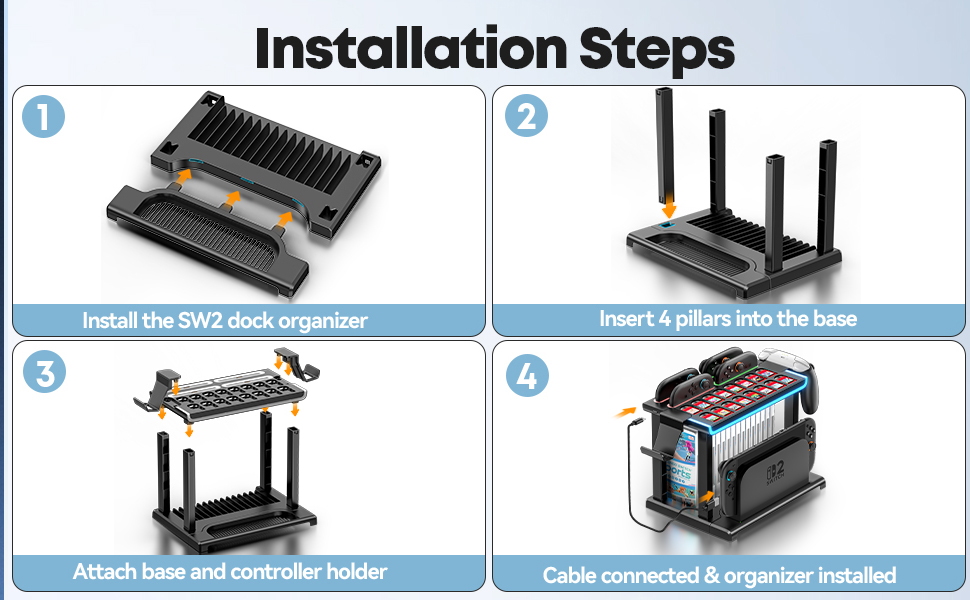 Installation Steps

1

Install the SW2 dock organizer

2

Insert 4 pillars into the base

3

Attach base and controller holder

4

Cable connected & organizer installed